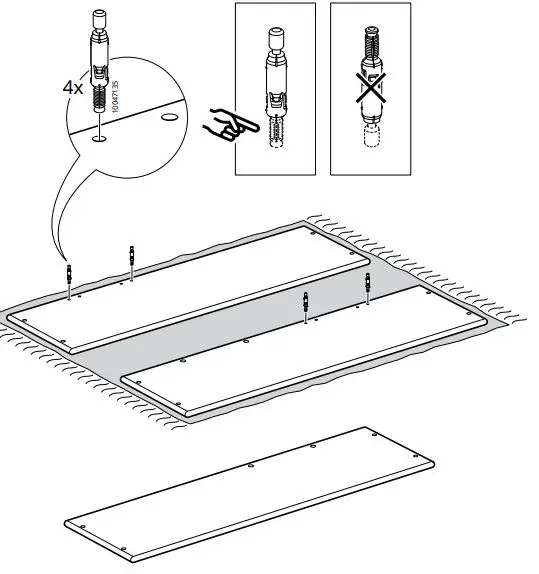 4x
10047135