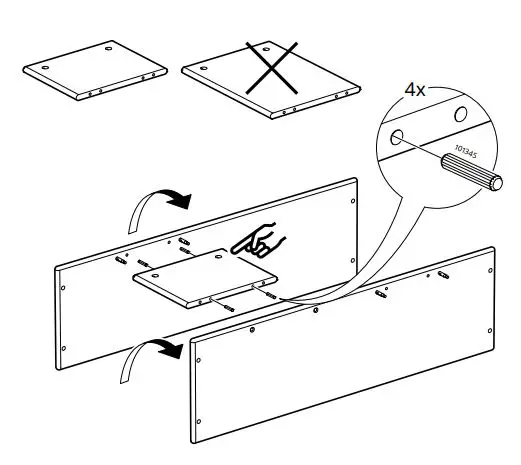 4x

101345