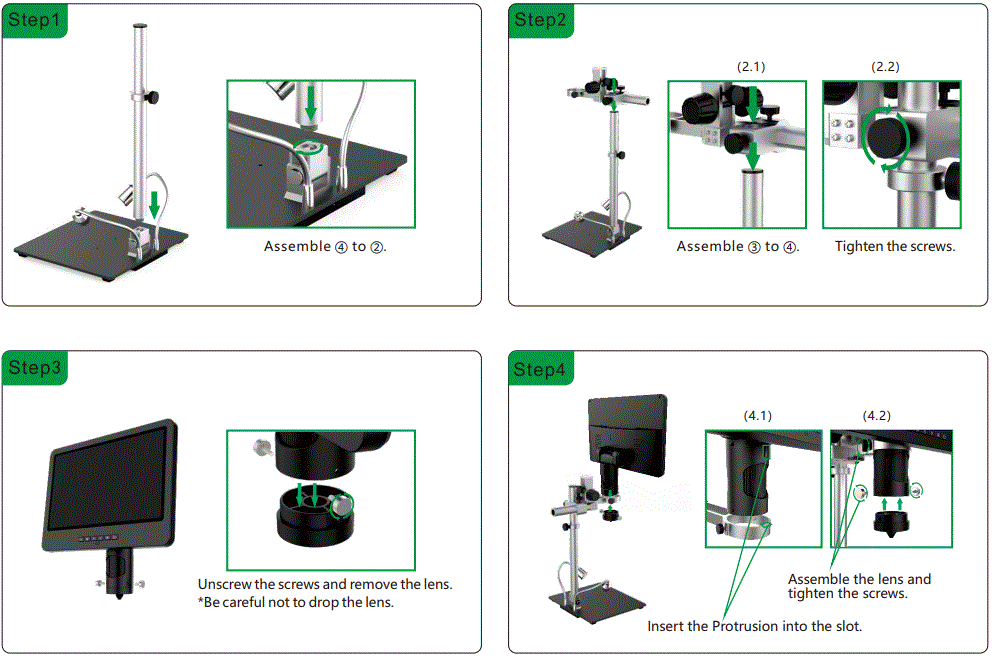 Step1

Assemble ④ to ②.

Step2

(2.1)

(2.2)

Assemble ③ to ④.

Tighten the screws.

Step3

Unscrew the screws and remove the lens.
*Be careful not to drop the lens.

Step4

(4.1)

(4.2)

Assemble the lens and tighten the screws.

Insert the Protrusion into the slot.