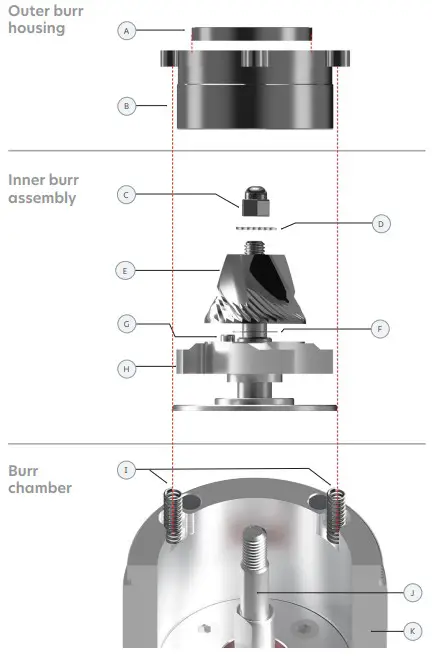 Outer burr housing

A

B

Inner burr assembly

C

D

E

G

F

H

Burr chamber

I

J

K