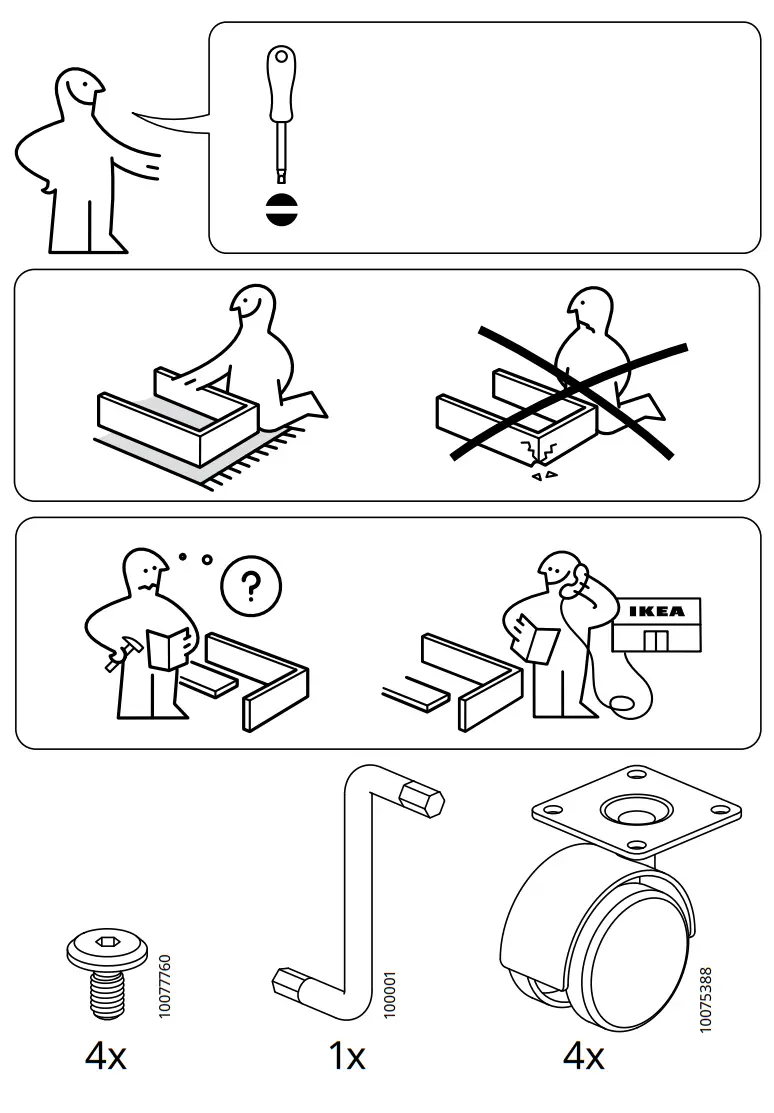 ?

IKEA

10077760

4x

100001

1x

10075388

4x