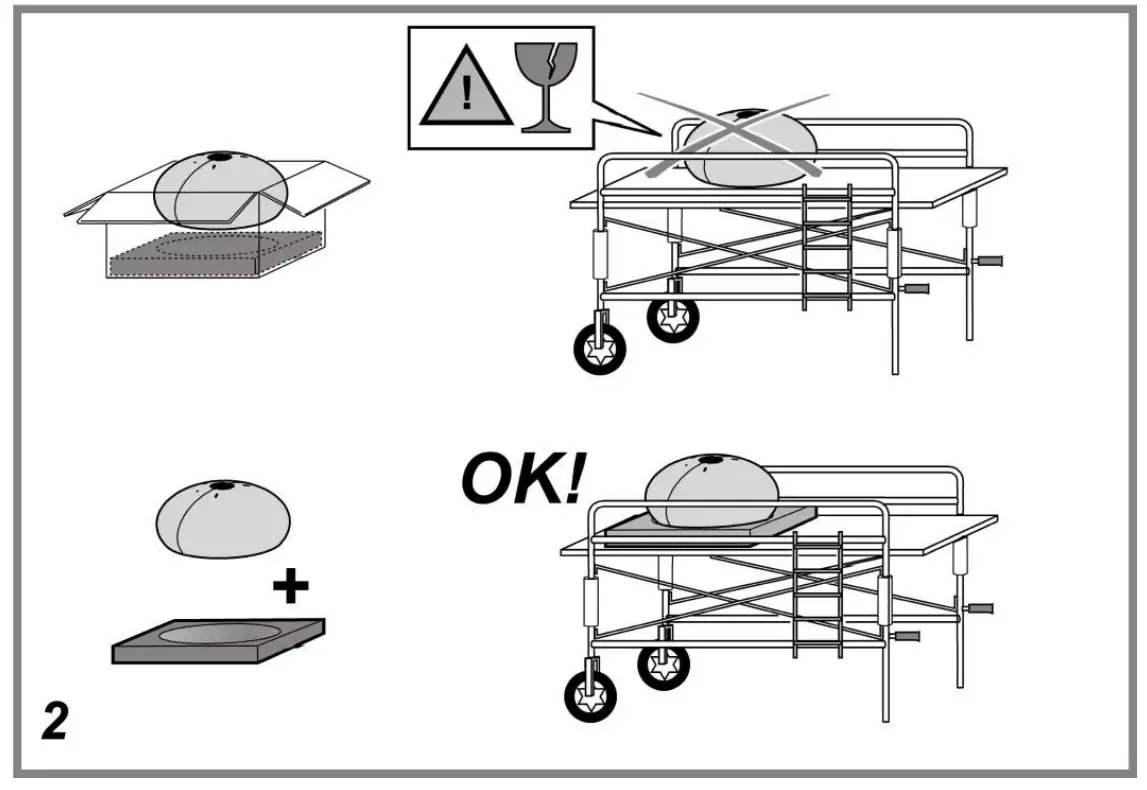 !

OK!

+

2