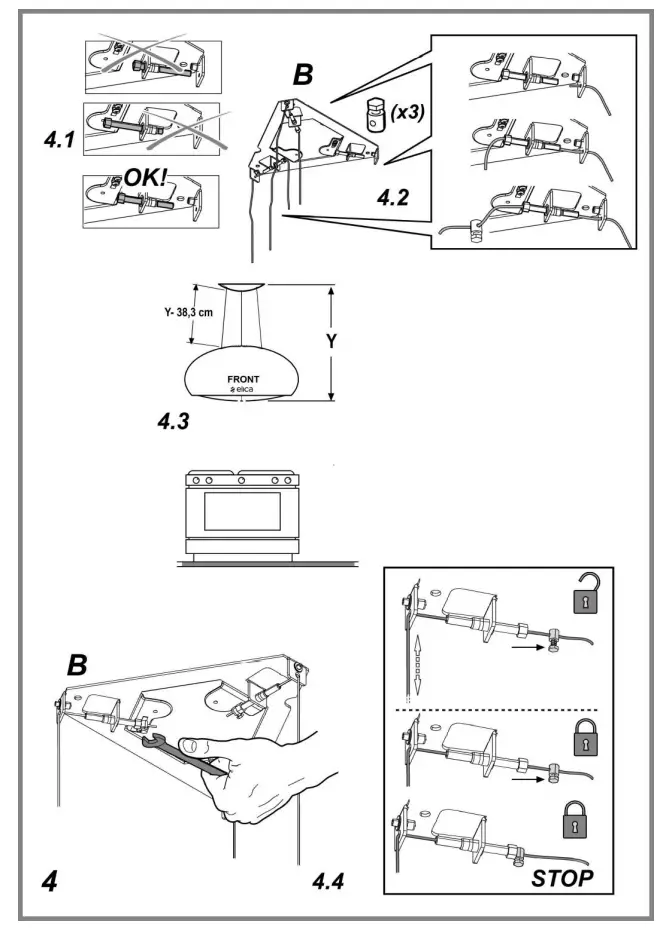 4.1

OK!

B

(x3)

4.2

Y- 38,3 cm

Y

FRONT
elica

4.3

B

4

4.4

STOP