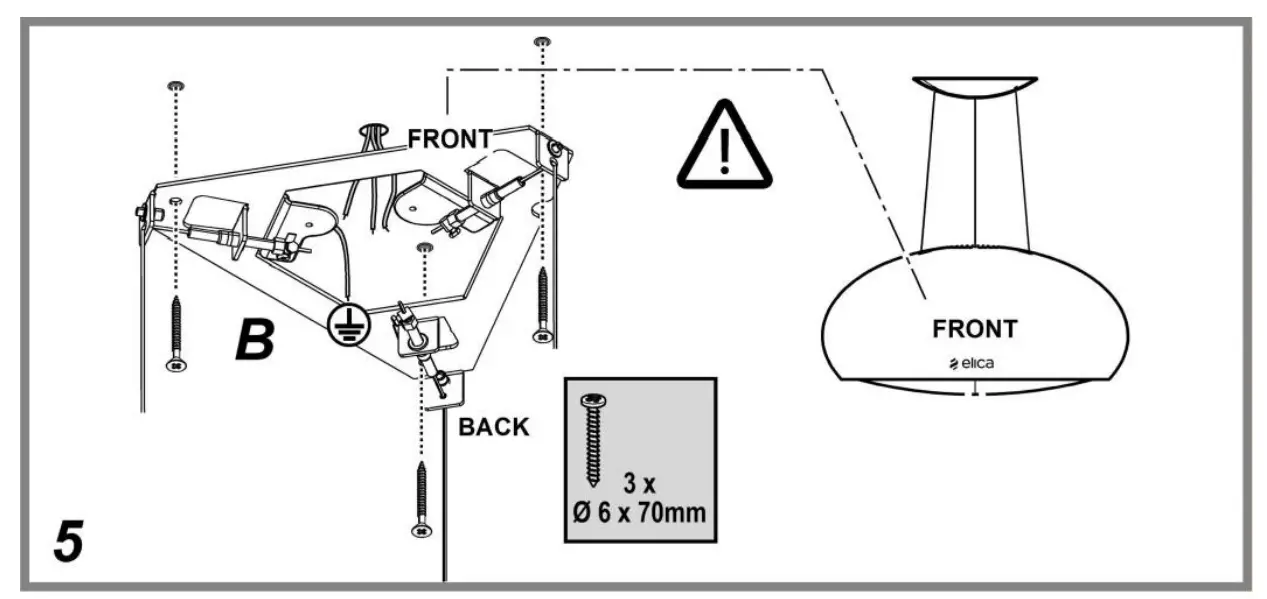 FRONT

B

BACK

3 x
Ø 6 x 70mm

FRONT

elica

5