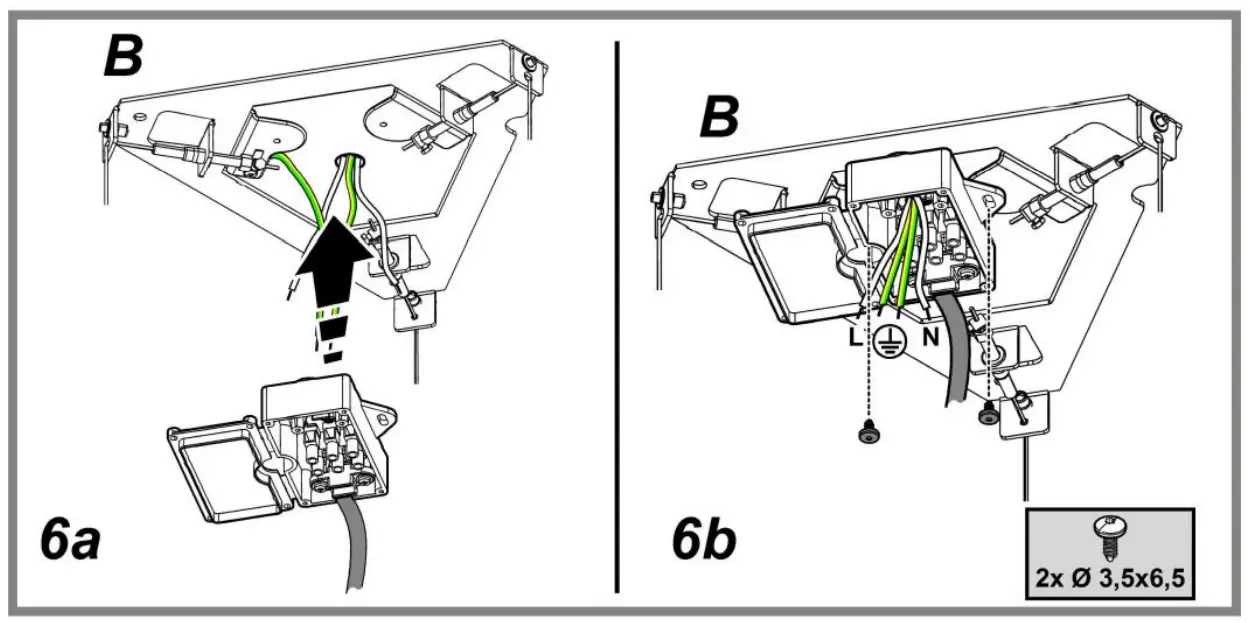 B

6a

B

L

N

6b

2x Ø 3,5x6,5