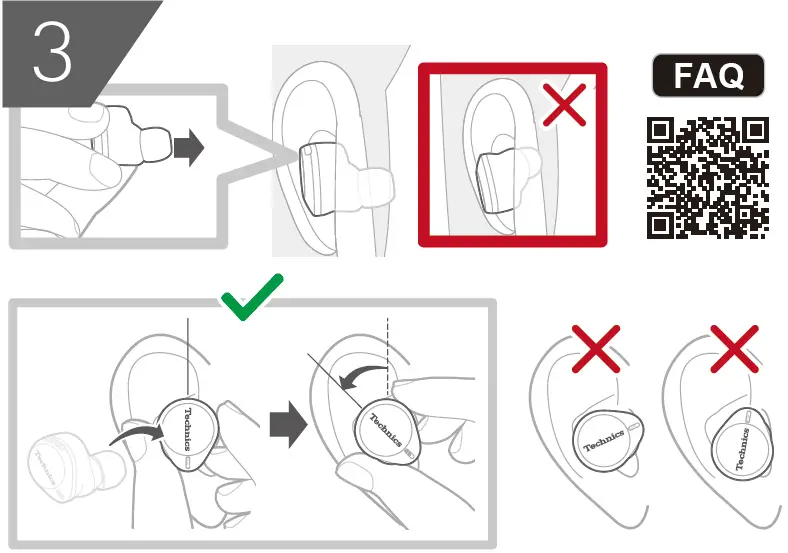 3

FAQ

Technics

Technics

Technics

Technics

Technics