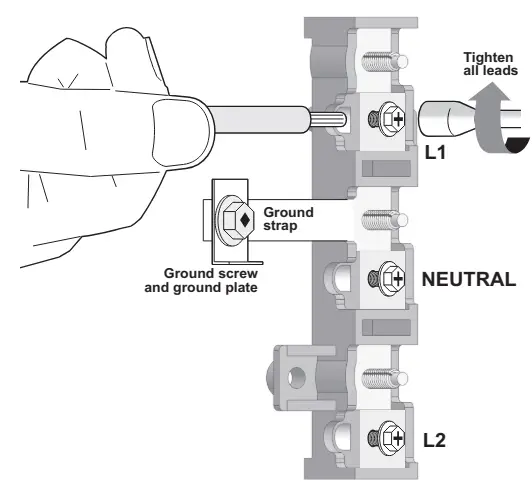 Tighten all leads

L1

Ground strap

Ground screw and ground plate

NEUTRAL

L2