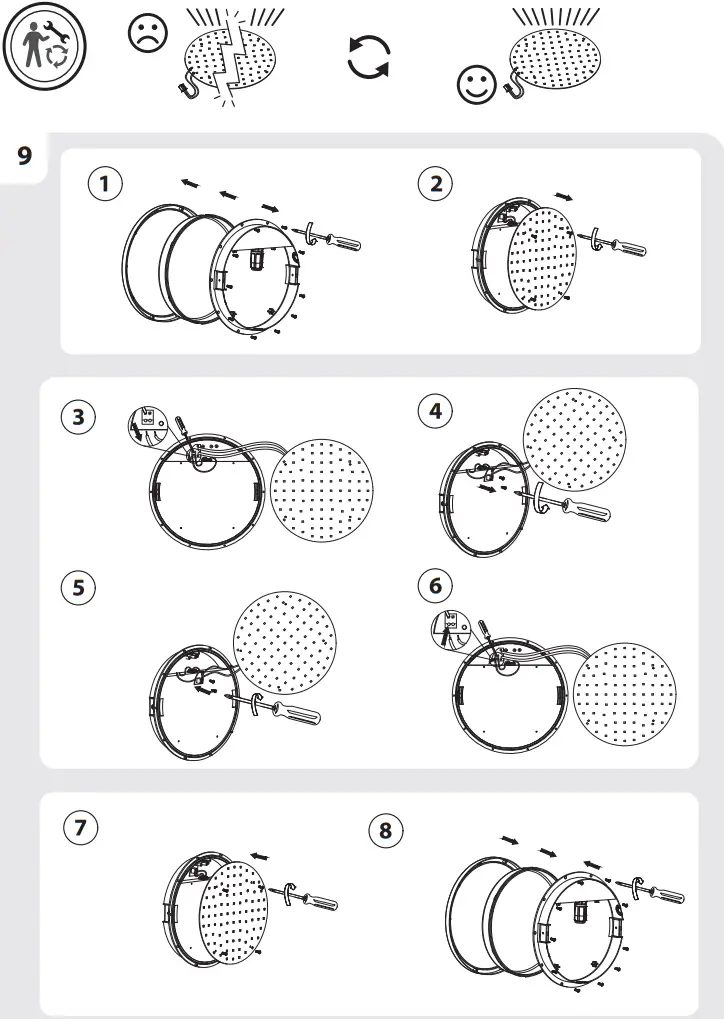 9

1

2

3

4

5

6

7

8