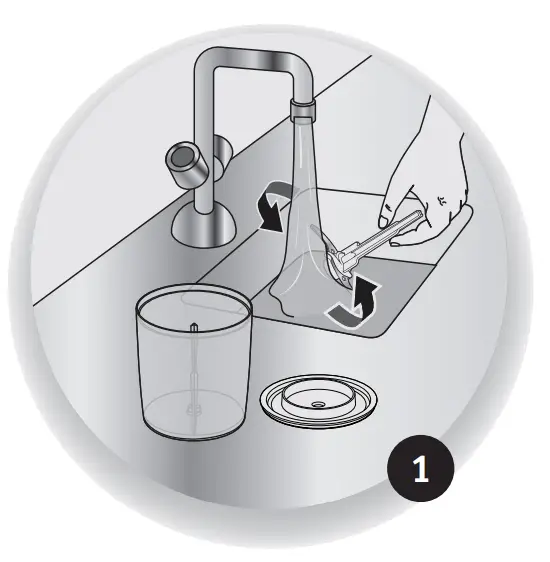 1