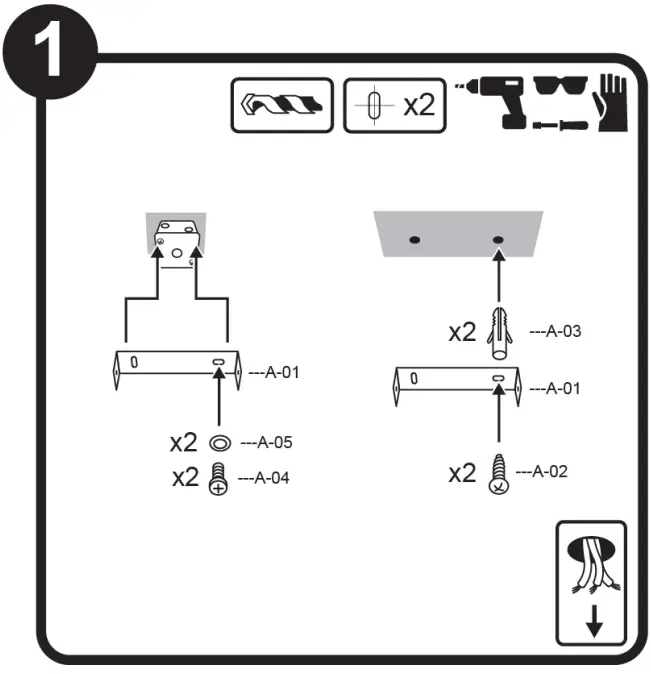 1

x2

---A-01

x2 ---A-05
x2 ---A-04

x2 ---A-03
---A-01

x2 ---A-02