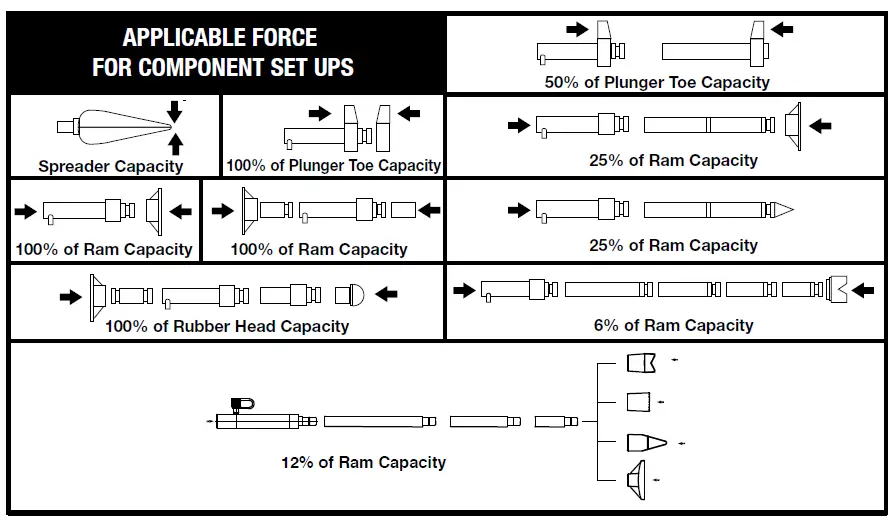 APPLICABLE FORCE FOR COMPONENT SET UPS

50% of Plunger Toe Capacity

Spreader Capacity

100% of Plunger Toe Capacity

25% of Ram Capacity

100% of Ram Capacity

100% of Ram Capacity

25% of Ram Capacity

100% of Rubber Head Capacity

6% of Ram Capacity

12% of Ram Capacity