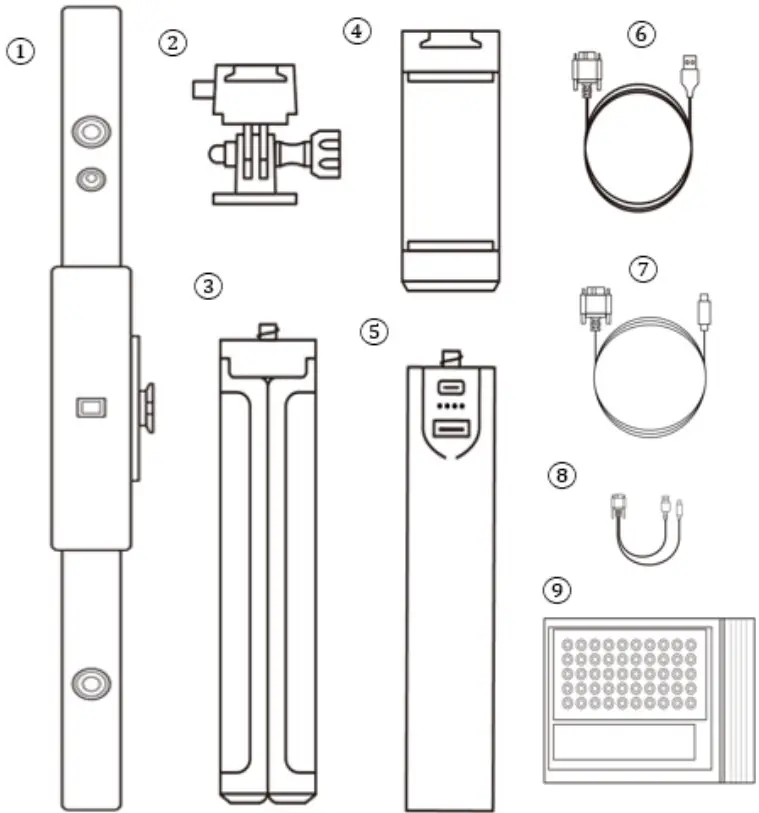 ①
②
④
⑥
③
⑤
⑦
⑧
⑨