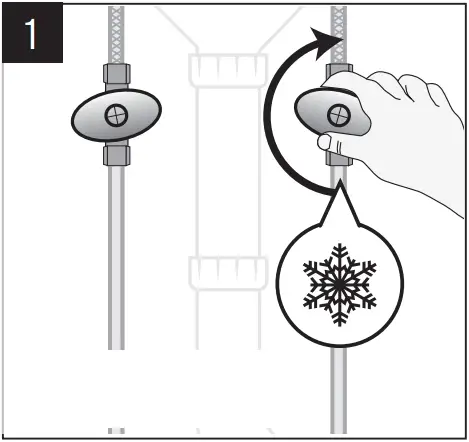 1