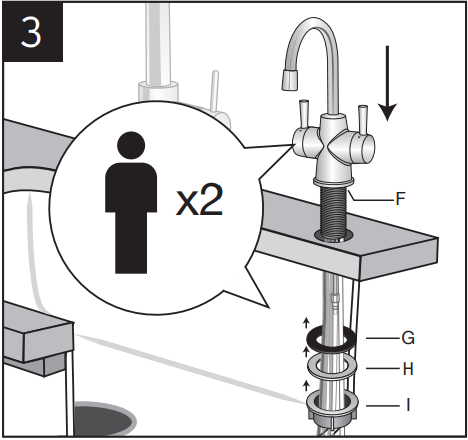 3

x2

F

G

H

I