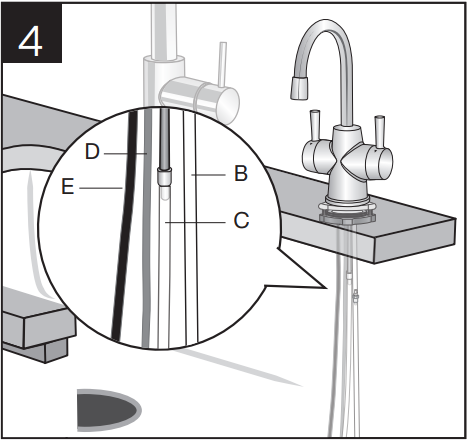 4

D
E
B
C