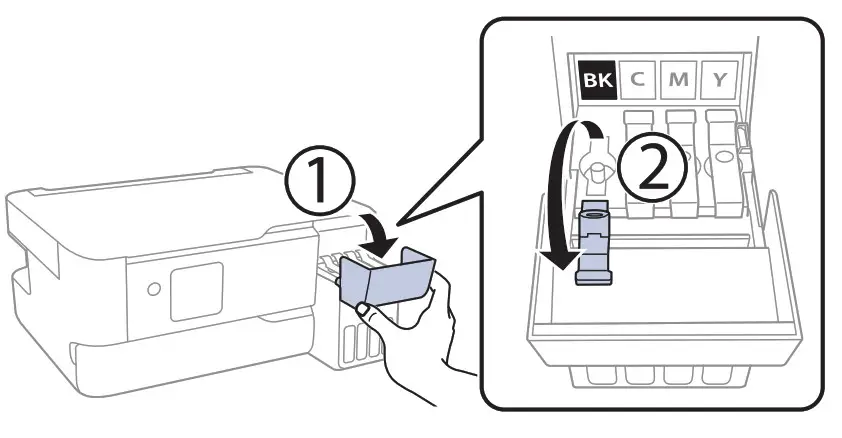 ①
BK C M Y
②