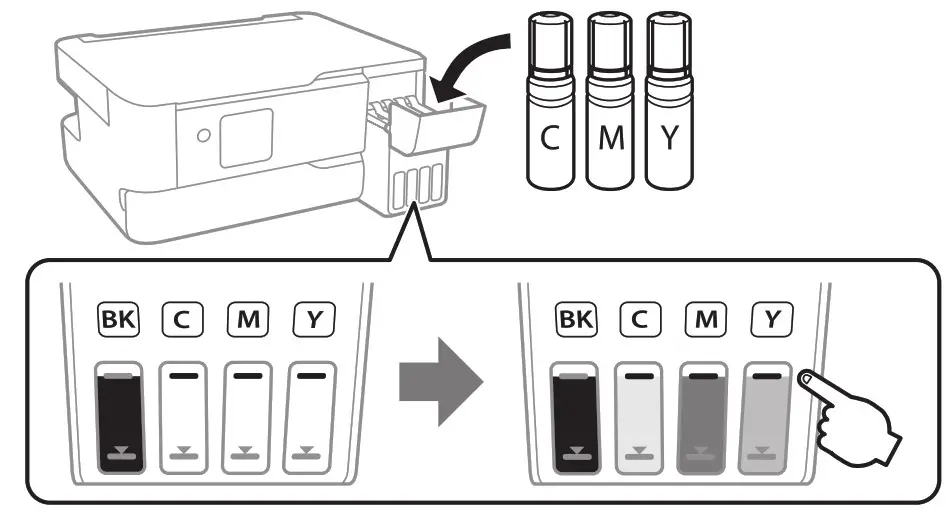 C M Y

BK C M Y

BK C M Y