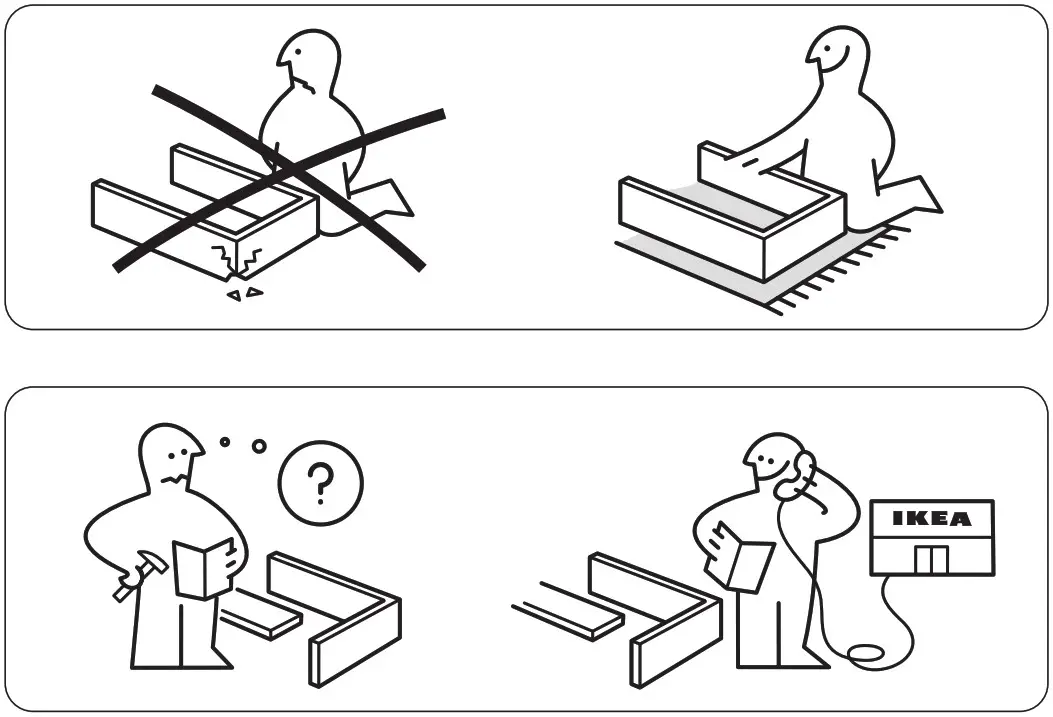 ?

IKEA