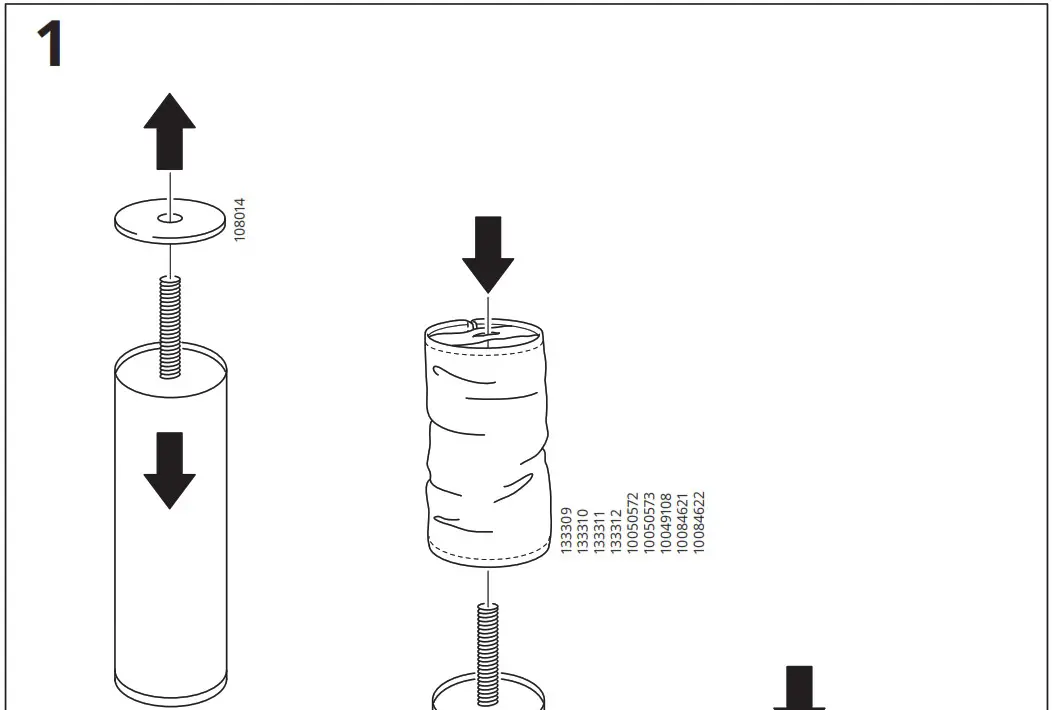 1

108014

133309
133310
133311
133312
10050572
10050573
10049108
10084621
10084622