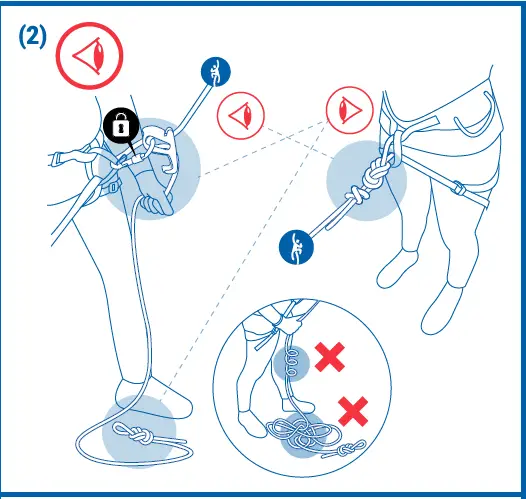 (2)