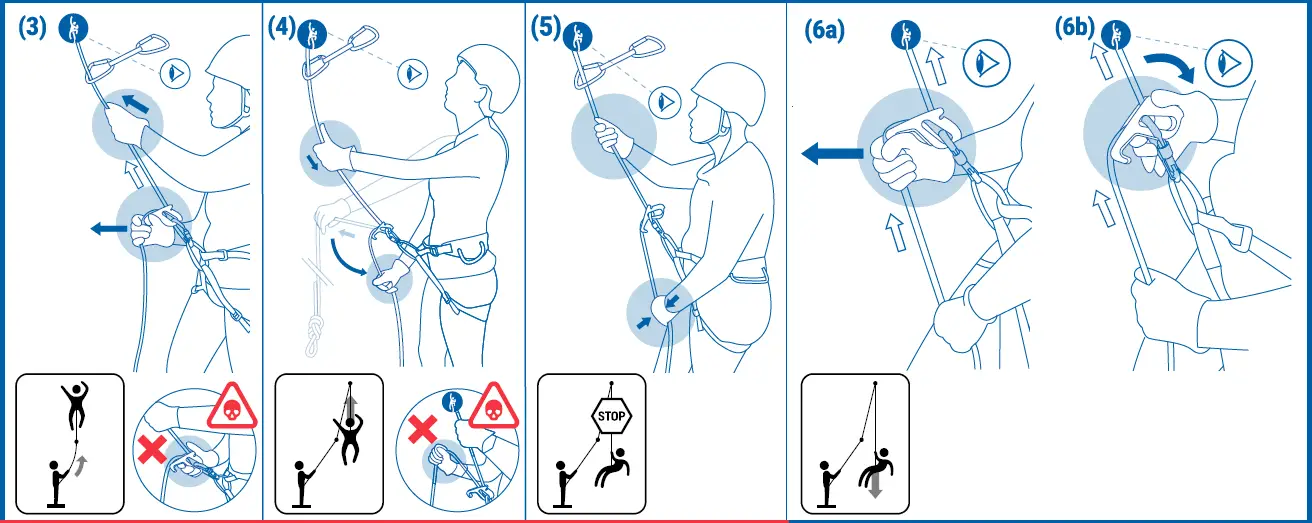 (3)

(4)

(5)

STOP

(6a)

(6b)