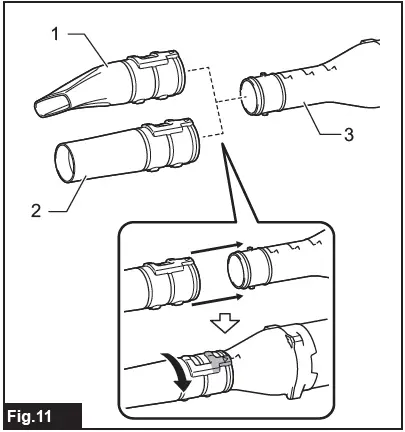 1
3
2
Fig.11