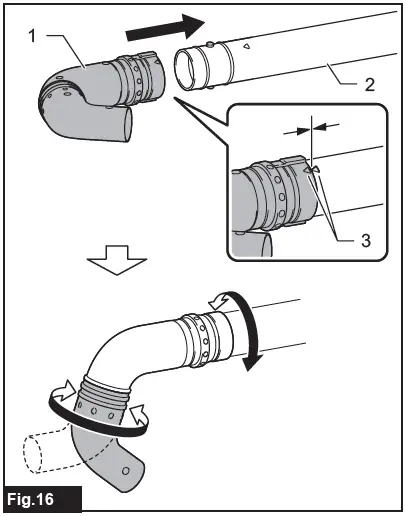 1
2
3
Fig.16