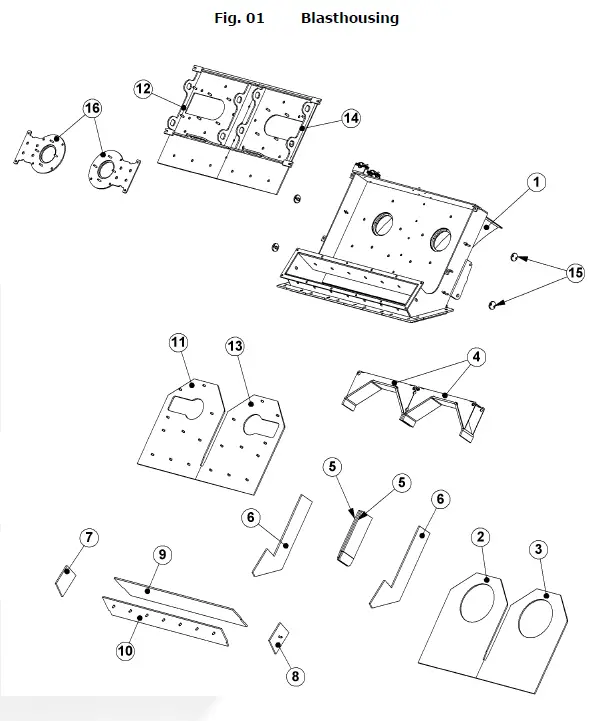 Fig. 01 Blasthousing

12
16
14
1
15
11
13
4
5
5
6
6
7
9
2
3
10
8