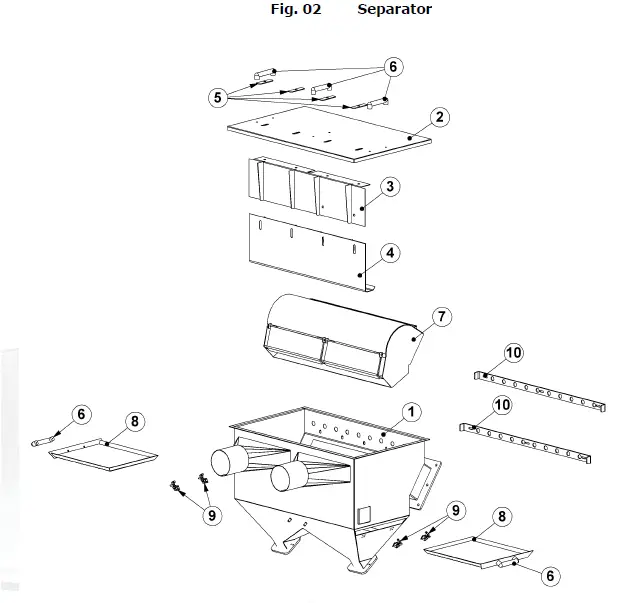 Fig. 02 Separator

6
5
2
3
4
7
10
10
6
8
1
9
9
8
6