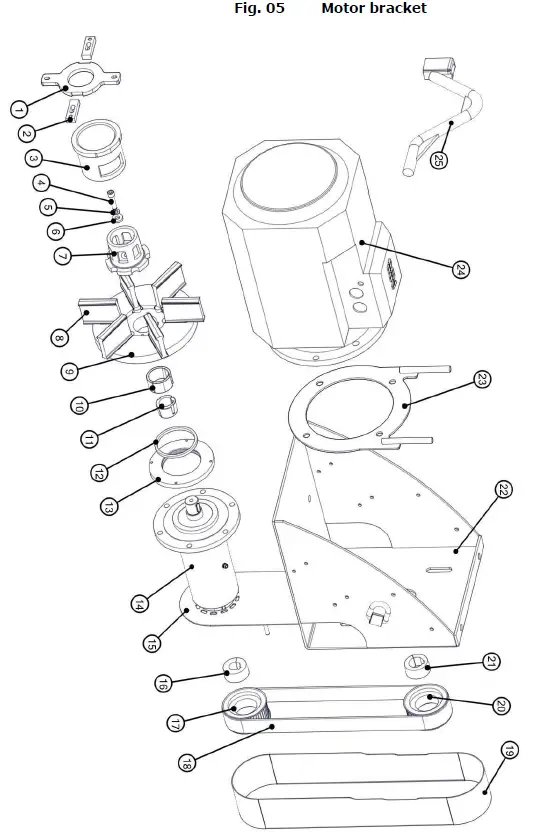 Fig. 05 Motor bracket

1
2
3
4
5
6
7
8
9
10
11
12
13
14
15
16
17
18
19
20
21
22
23
24
25