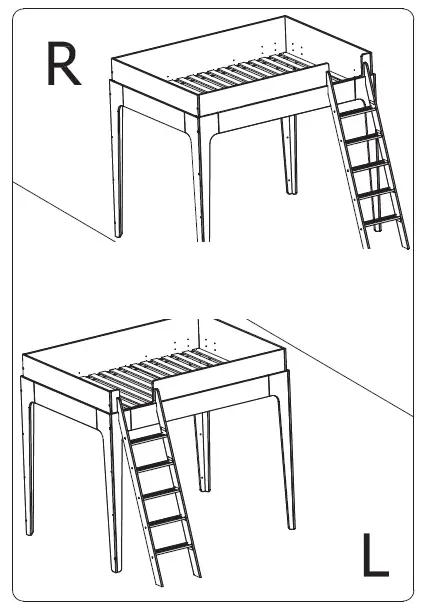 R

L