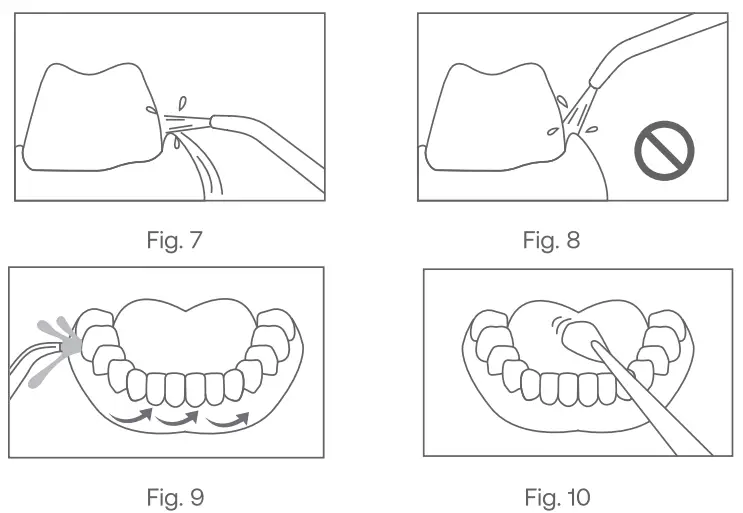 Fig. 7

Fig. 8

Fig. 9

Fig. 10