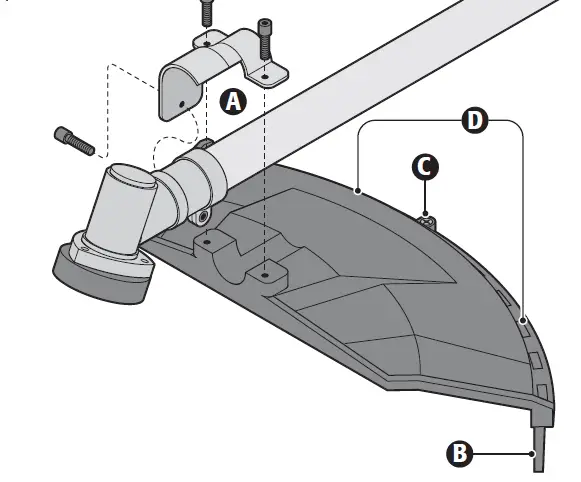 A
D
C
B