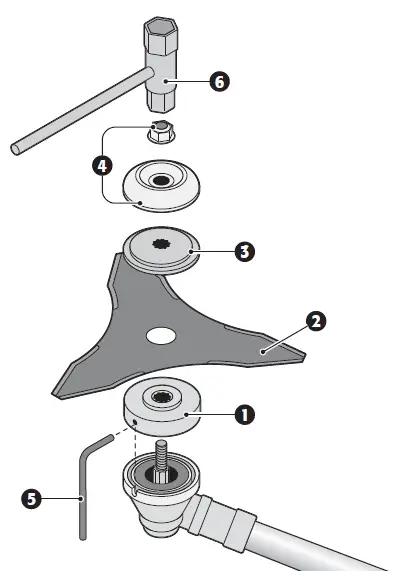 6
4
3
2
1
5