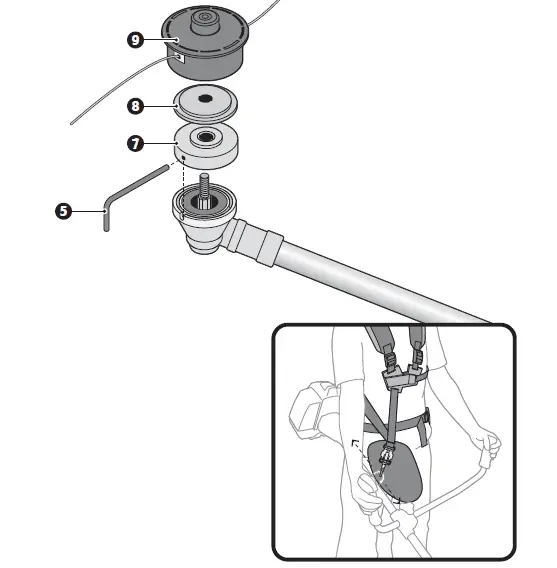 9
8
7
5