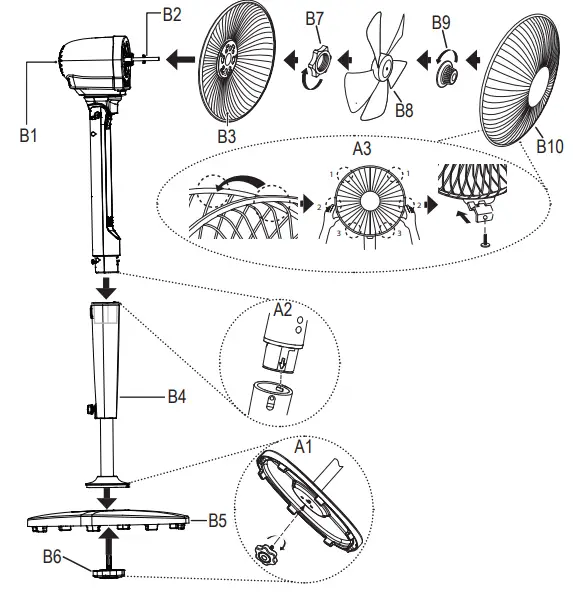 B2
B7
B9
B1
B3
B8
B10
A3
1
1
2
2
3
3
A2
B4
A1
B5
B6