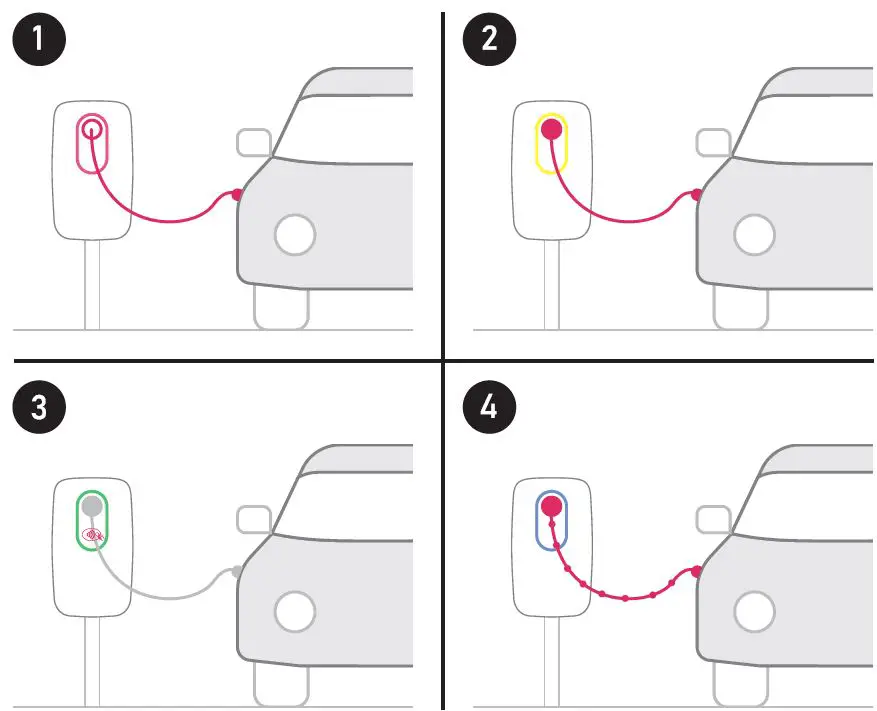 1

2

3

4