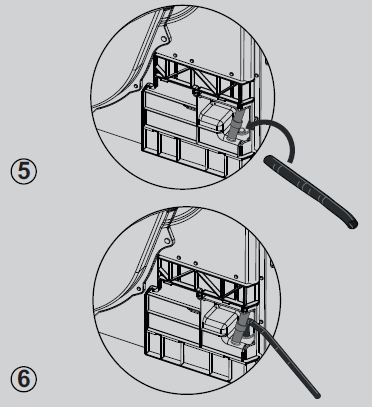 ⑤

⑥