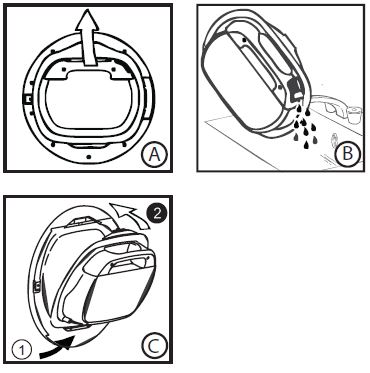 A

B

2

1

C