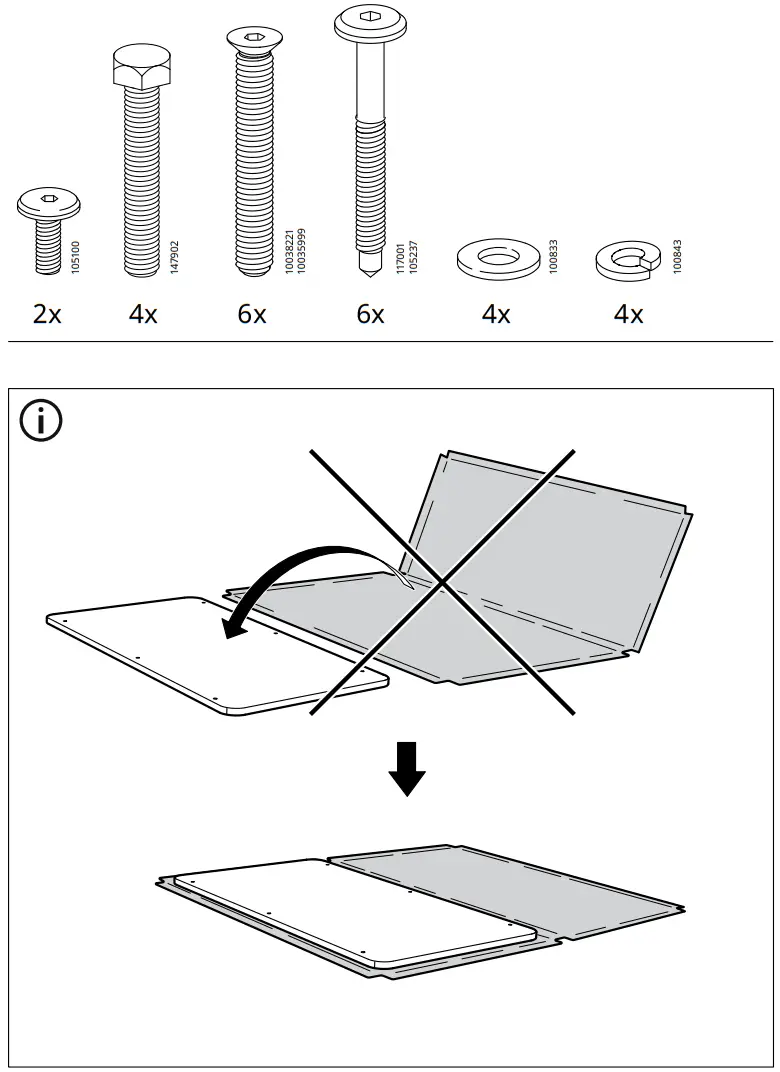 105100
2x

147902
4x

10038221
10035999
6x

117001
105237
6x

100833
4x

100843
4x

i