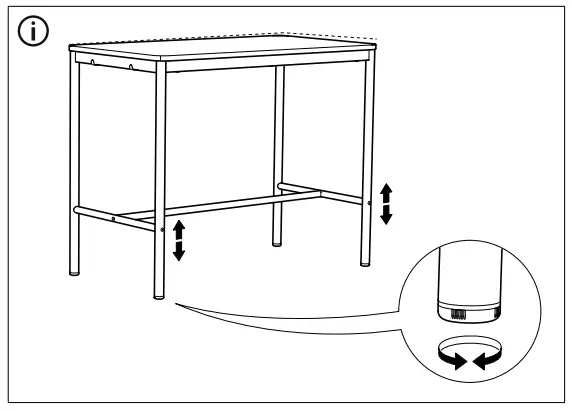 i