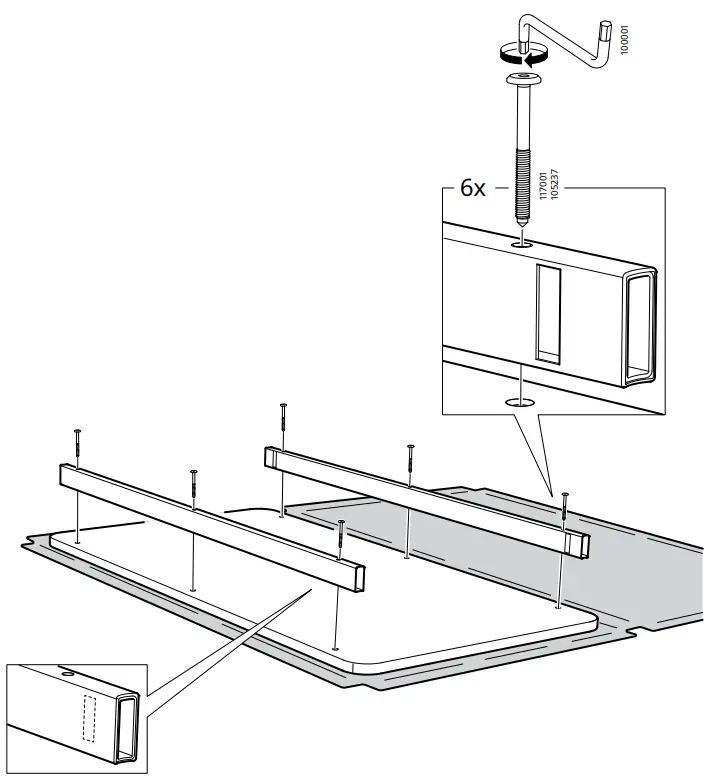 100001

6x

117001
105237