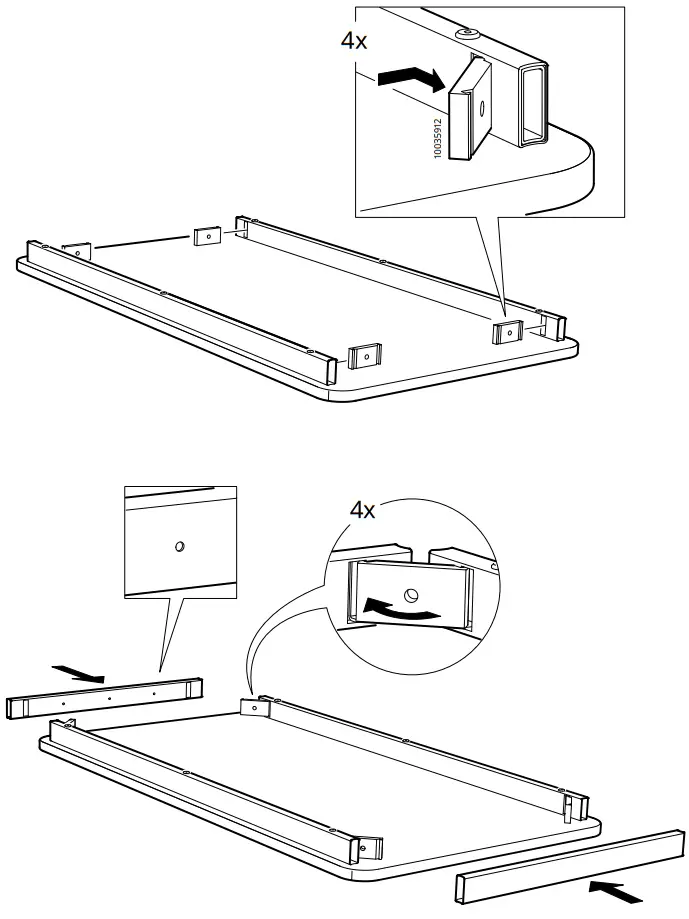 4x

10035912

4x