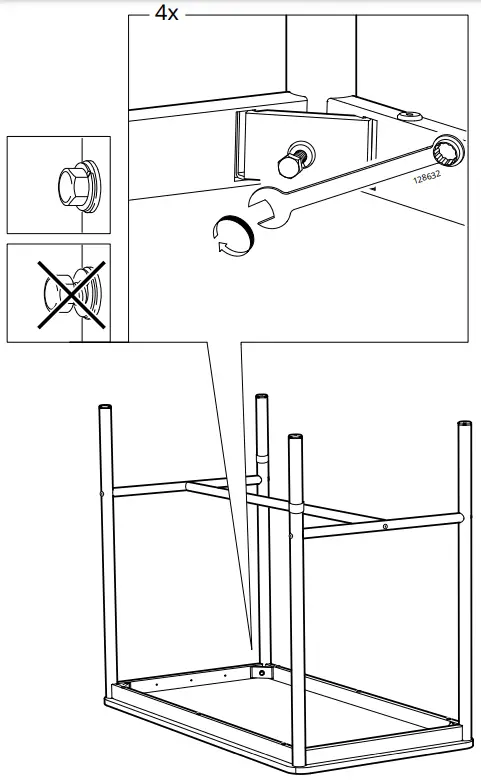 4x

128632