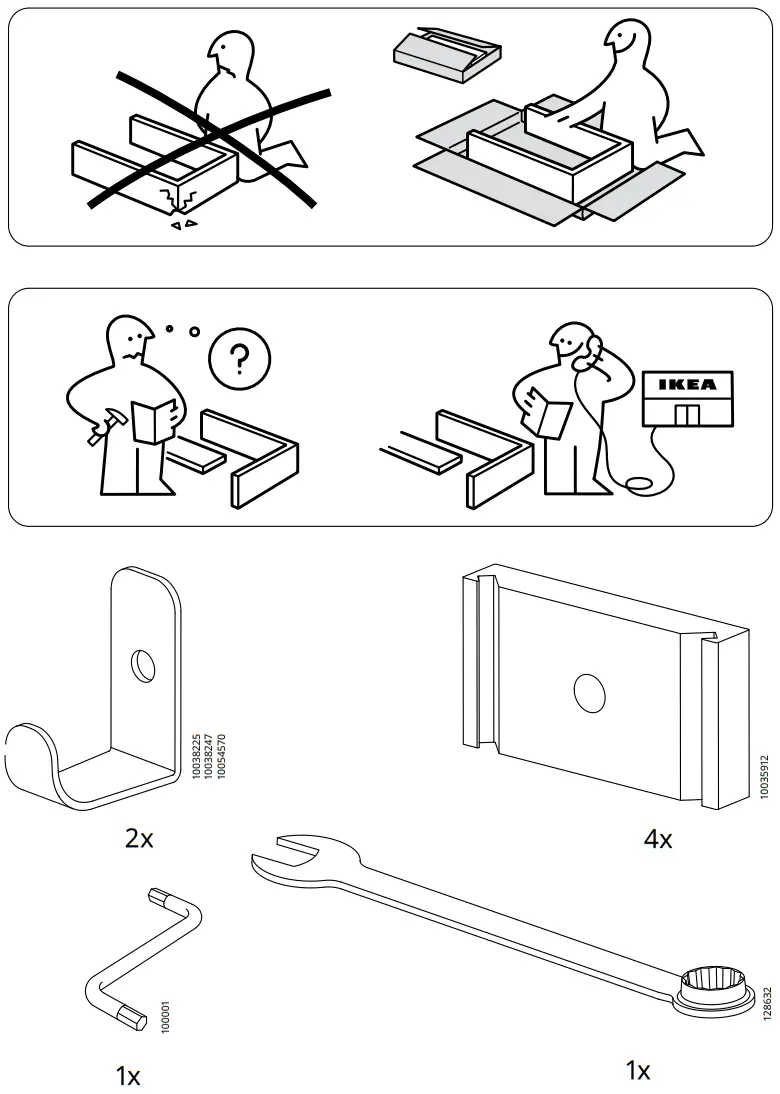 ?

IKEA

10038225
10038247
10054570

2x

10035912

4x

100001

1x

128632

1x