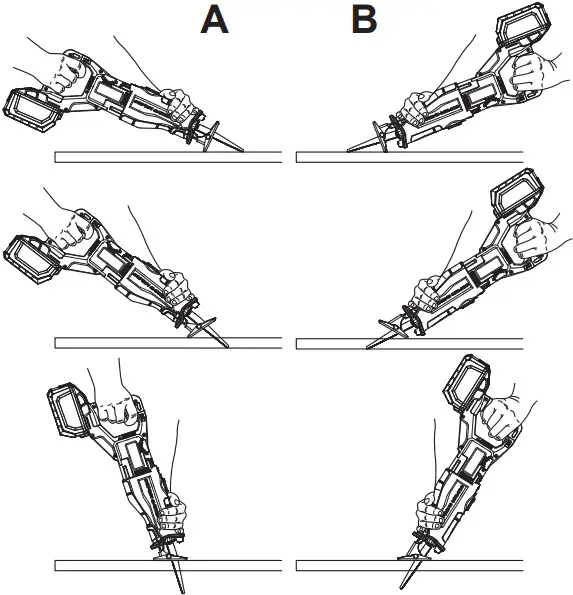 A

B