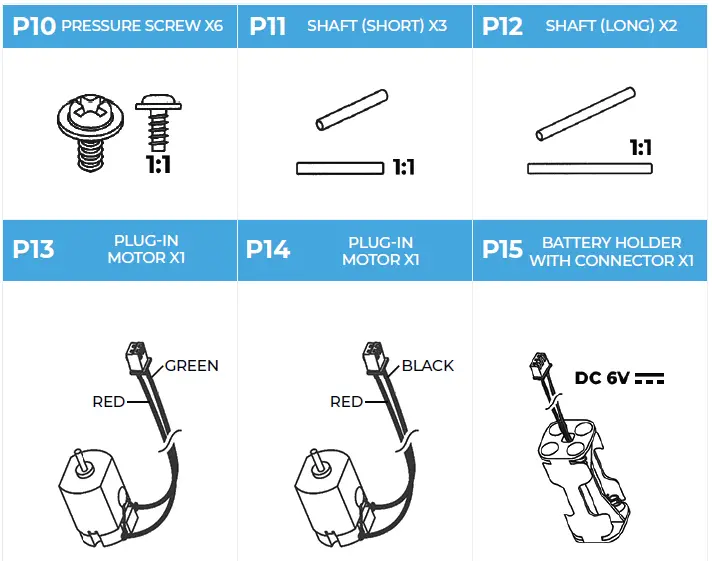 P10 PRESSURE SCREW X6

1:1

P11 SHAFT (SHORT) X3

1:1

P12 SHAFT (LONG) X2

1:1

P13 PLUG-IN MOTOR X1

GREEN
RED

P14 PLUG-IN MOTOR X1

BLACK
RED

P15 BATTERY HOLDER WITH CONNECTOR X1

DC 6V