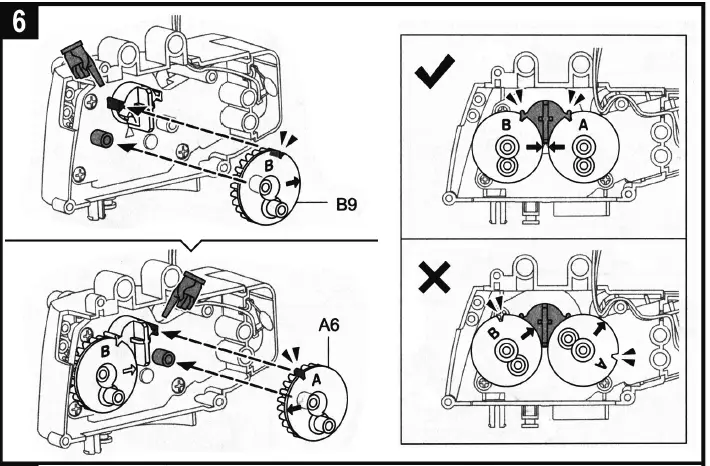 6

B

B9

B

A6

A

B

A

B

A