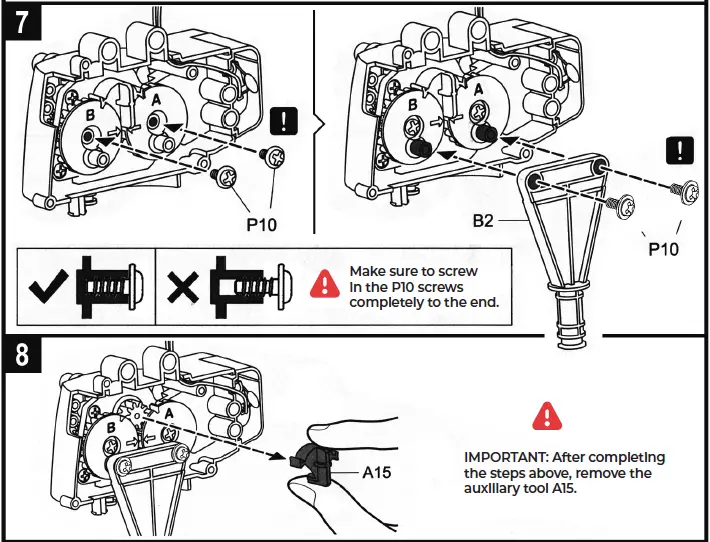 7

B A

!

P10

B A

!

B2

P10

Make sure to screw in the P10 screws completely to the end.

8

B A

A15

IMPORTANT: After completing the steps above, remove the auxiliary tool A15.