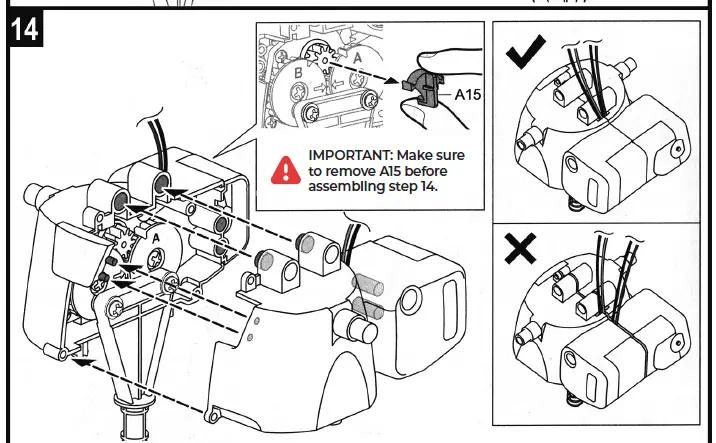 14

B

A

A15

IMPORTANT: Make sure to remove A15 before assembling step 14.

A